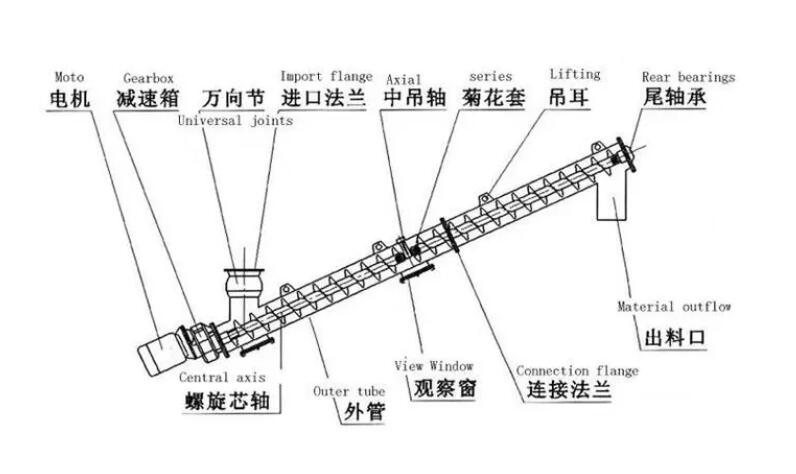 Moto
电机

Gearbox
减速箱

万向节
Universal joints

Import flange
进口法兰

Axial
中吊轴

series
菊花套

Lifting
吊耳

Rear bearings
尾轴承

Material outflow
出料口

Central axis
螺旋芯轴

Outer tube
外管

View Window
观察窗

Connection flange
连接法兰